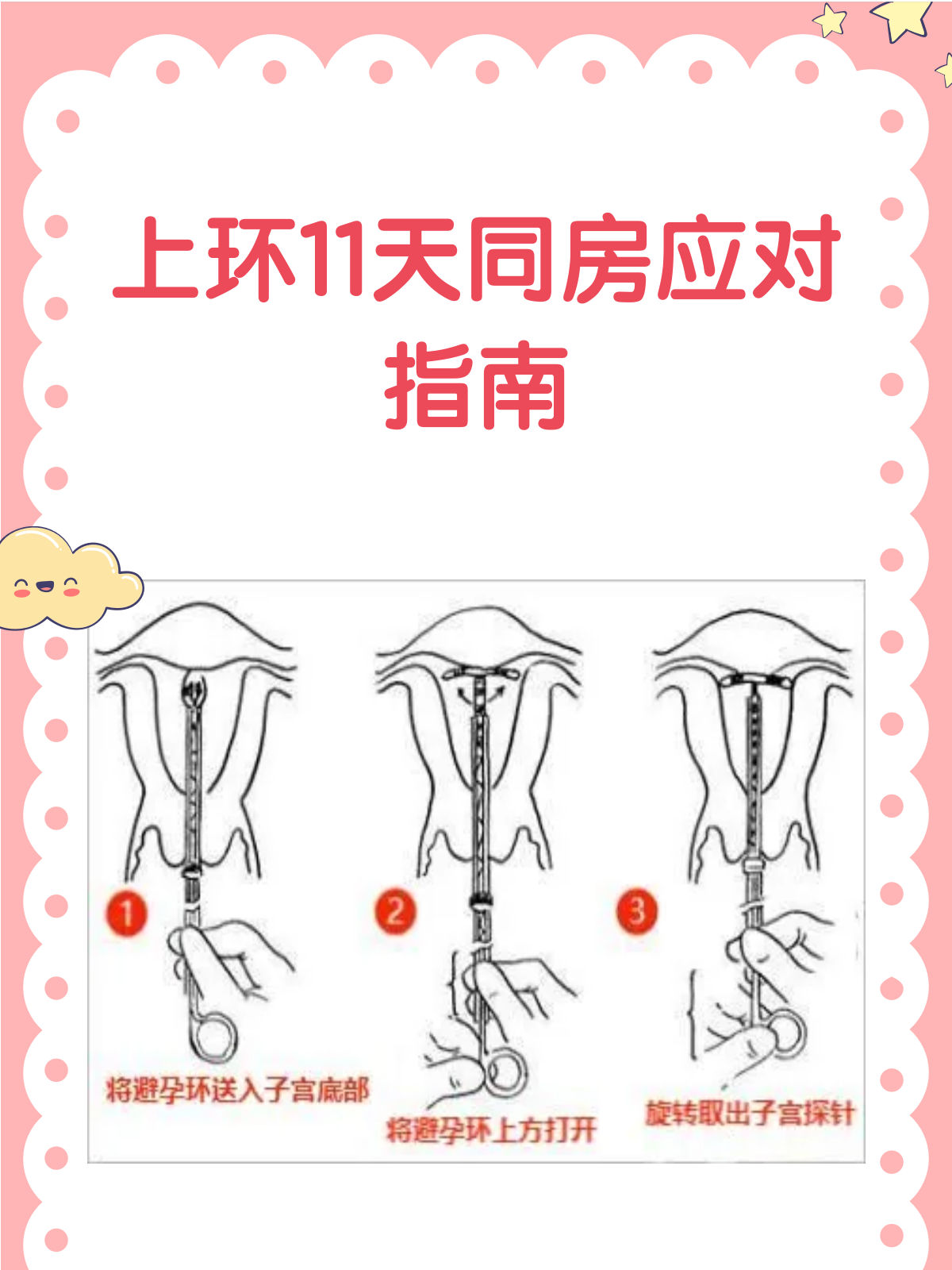 上环11天同房应对指南

1
将避孕环送入子宫底部

2
将避孕环上方打开

3
旋转取出子宫探针